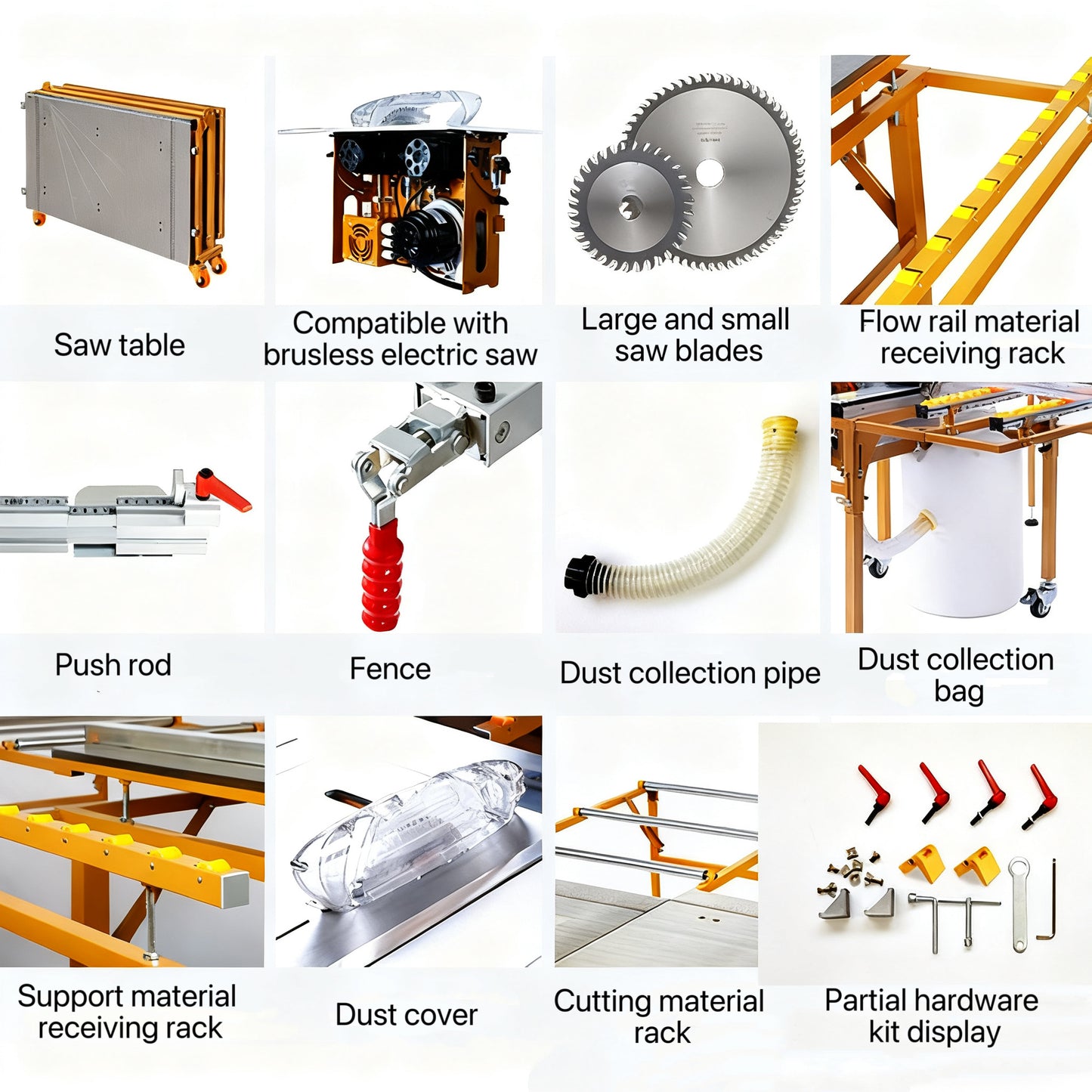 Saw table

Compatible with brusless electric saw

Large and small saw blades

Flow rail material receiving rack

Push rod

Fence

Dust collection pipe

Dust collection bag

Support material receiving rack

Dust cover

Cutting material rack

Partial hardware kit display