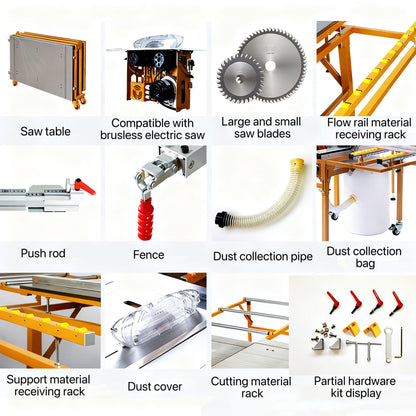 Saw table

Compatible with brusless electric saw

Large and small saw blades

Flow rail material receiving rack

Push rod

Fence

Dust collection pipe

Dust collection bag

Support material receiving rack

Dust cover

Cutting material rack

Partial hardware kit display