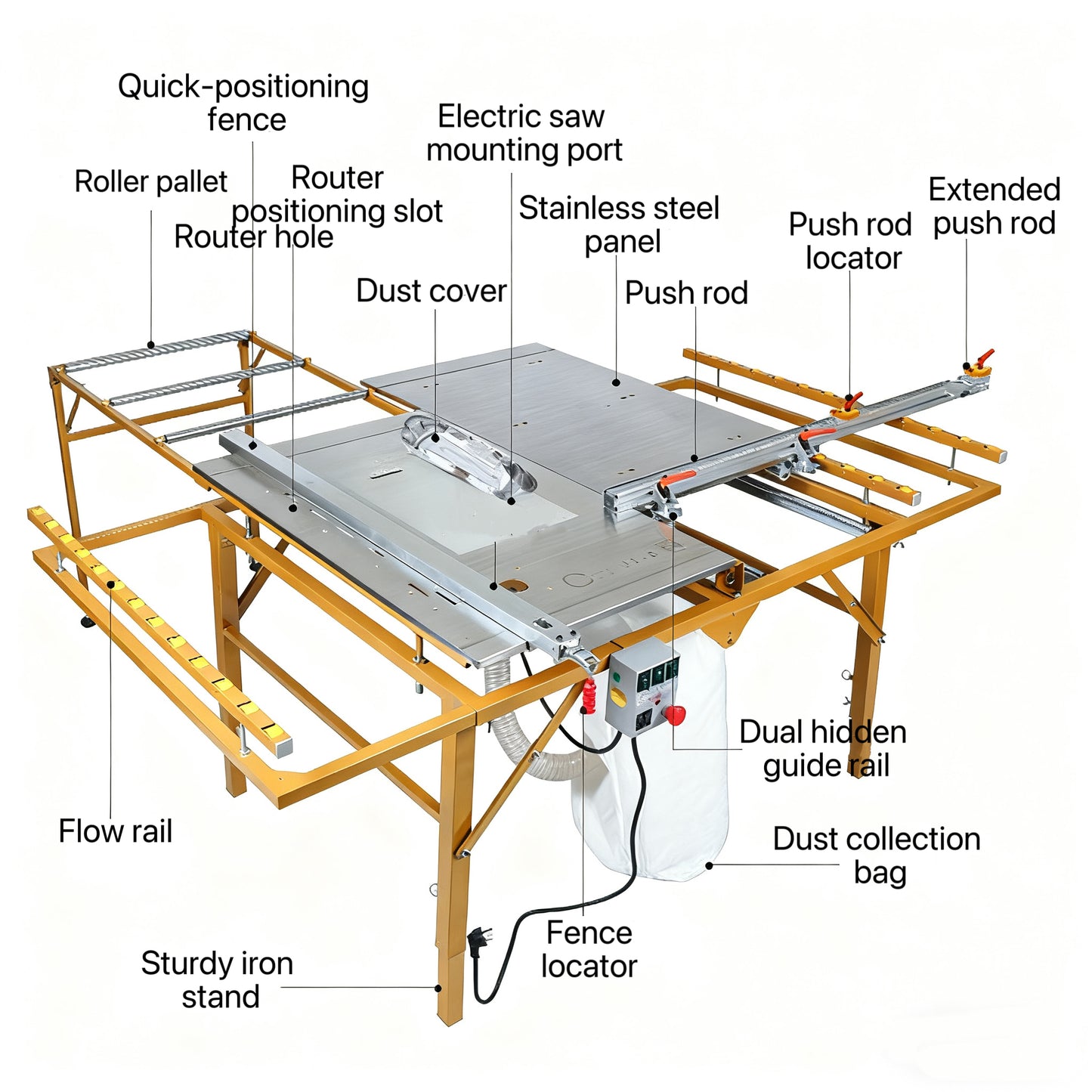 Quick-positioning fence

Electric saw mounting port

Roller pallet

Router positioning slot

Router hole

Stainless steel panel

Push rod locator

Extended push rod

Dust cover

Push rod

Dual hidden guide rail

Flow rail

Dust collection bag

Fence locator

Sturdy iron stand